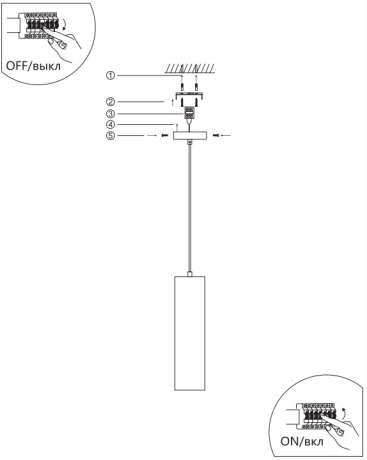 OFF/выкл

①
②
③
④
⑤

ON/вкл