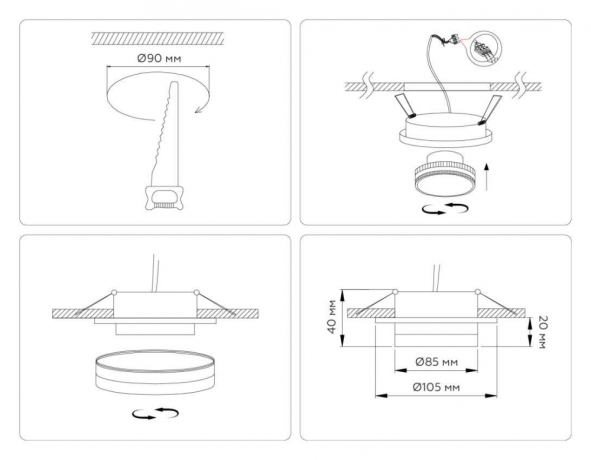 Ø90 мм

40 мм

20 мм

Ø85 мм

Ø105 мм