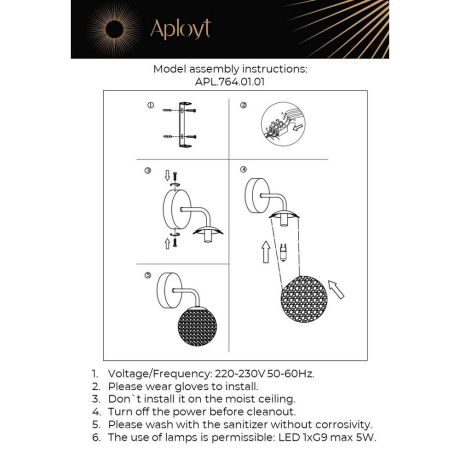 Aployt

Model assembly instructions:
APL.764.01.01

①

②

③

④

⑤

1. Voltage/Frequency: 220-230V 50-60Hz.
2. Please wear gloves to install.
3. Don`t install it on the moist ceiling.
4. Turn off the power before cleanout.
5. Please wash with the sanitizer without corrosivity.
6. The use of lamps is permissible: LED 1xG9 max 5W.