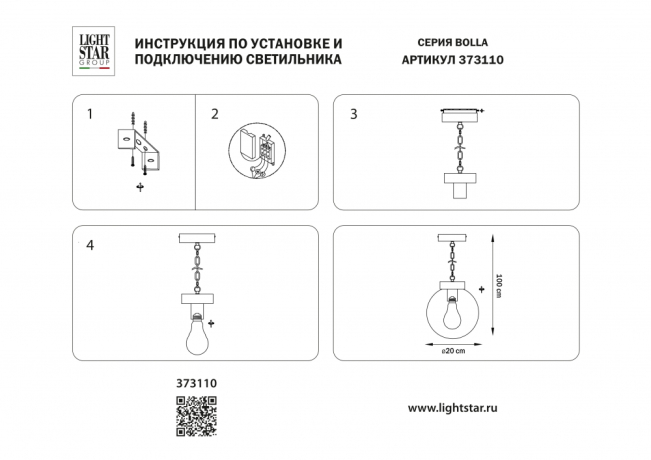 LIGHT STAR GROUP

ИНСТРУКЦИЯ ПО УСТАНОВКЕ И ПОДКЛЮЧЕНИЮ СВЕТИЛЬНИКА

СЕРИЯ BOLLA
АРТИКУЛ 373110

1

2

3

4

100 cm

ø20 cm

373110

www.lightstar.ru