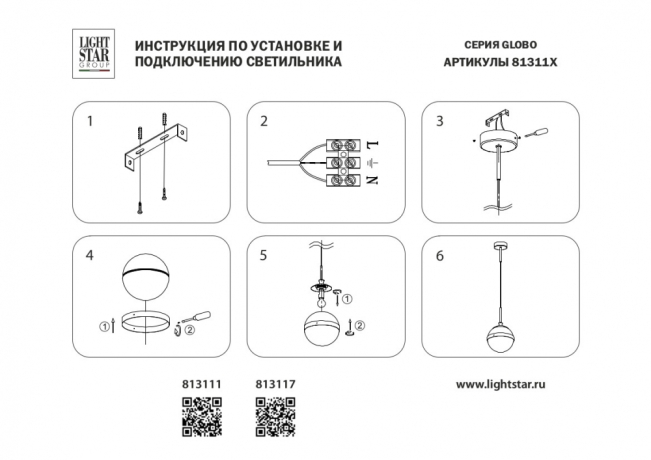 LIGHT STAR GROUP

ИНСТРУКЦИЯ ПО УСТАНОВКЕ И ПОДКЛЮЧЕНИЮ СВЕТИЛЬНИКА

СЕРИЯ GLOBO
АРТИКУЛЫ 81311X

1

2

L
N

3

4

①
②

5

①
②

6

813111
813117

www.lightstar.ru