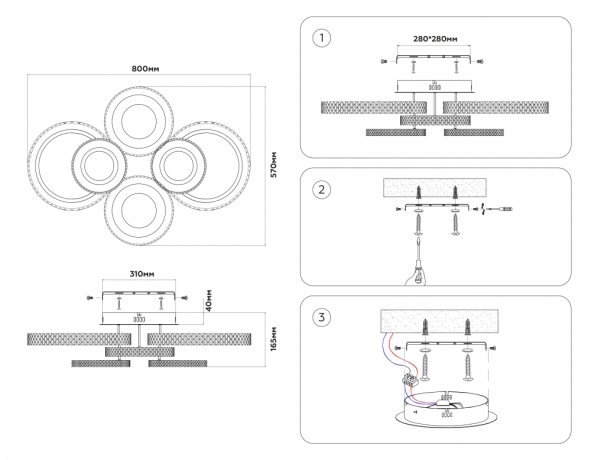 800мм

570мм

310мм

40мм

165мм

1

280*280мм

2

3