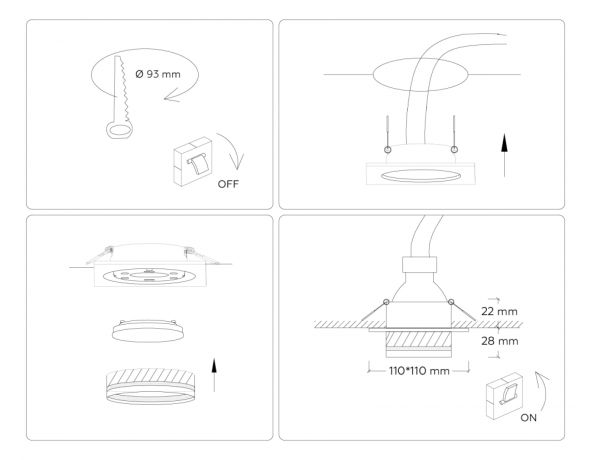 Ø 93 mm

OFF

22 mm

28 mm

110*110 mm

ON