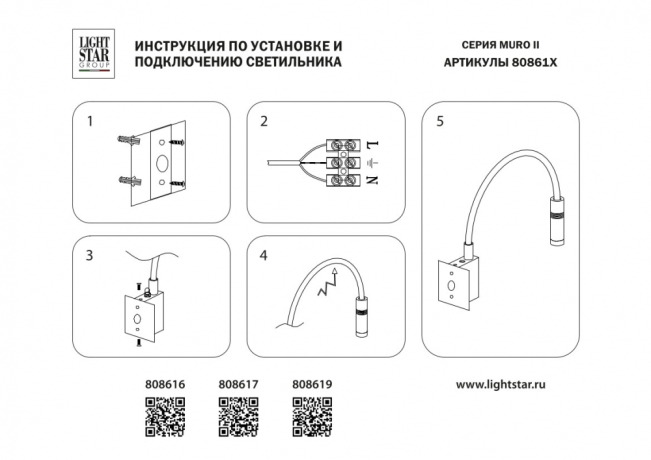 LIGHT STAR GROUP

ИНСТРУКЦИЯ ПО УСТАНОВКЕ И ПОДКЛЮЧЕНИЮ СВЕТИЛЬНИКА

СЕРИЯ MURO II
АРТИКУЛЫ 80861X

1

2

L
N

3

4

5

808616
808617
808619

www.lightstar.ru