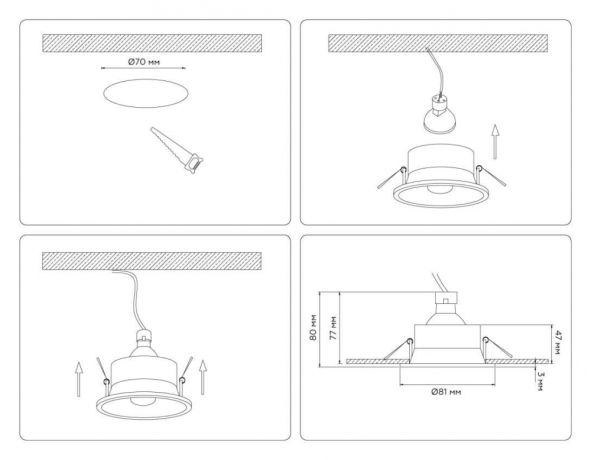 Ø70 мм

80 мм
77 мм
47 мм
3 мм
Ø81 мм