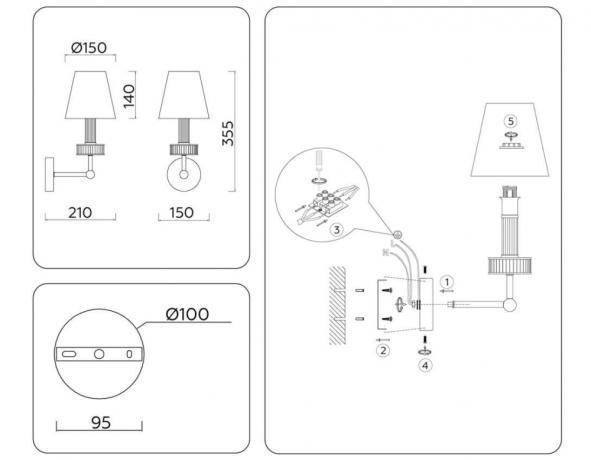 Ø150
140
355
210
150
Ø100
95
5
3
L
N
1
2
4