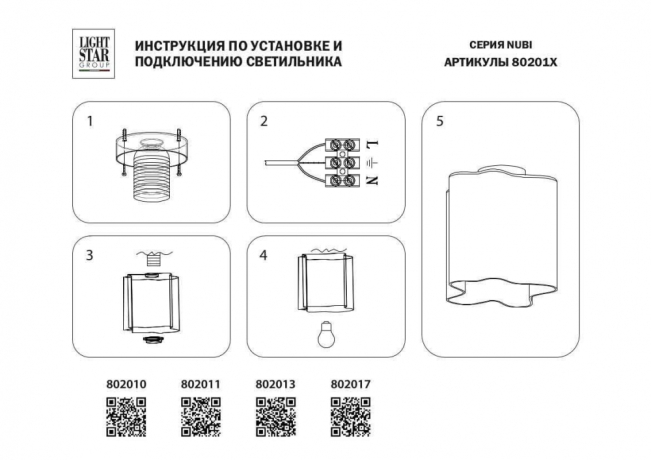 LIGHT STAR GROUP

ИНСТРУКЦИЯ ПО УСТАНОВКЕ И ПОДКЛЮЧЕНИЮ СВЕТИЛЬНИКА

СЕРИЯ NUBI
АРТИКУЛЫ 80201X

1

2

L
N

3

4

5

802010 802011 802013 802017