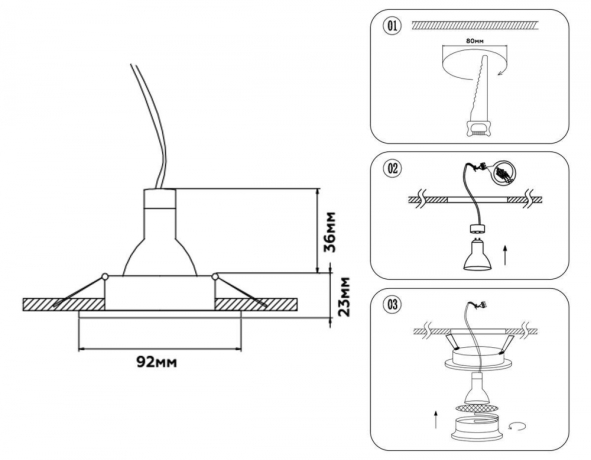 36мм
23мм
92мм
01
80мм
02
03