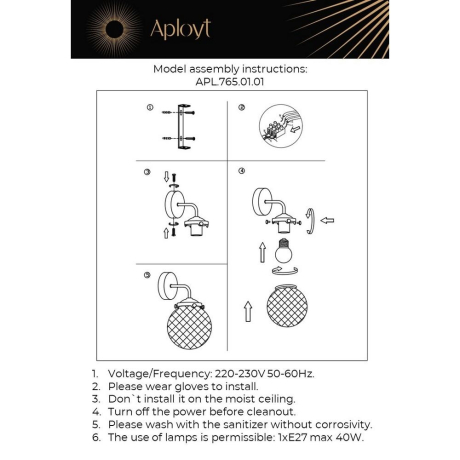 Aployt

Model assembly instructions:
APL.765.01.01

①

②

③

④

⑤

1. Voltage/Frequency: 220-230V 50-60Hz.
2. Please wear gloves to install.
3. Don`t install it on the moist ceiling.
4. Turn off the power before cleanout.
5. Please wash with the sanitizer without corrosivity.
6. The use of lamps is permissible: 1xE27 max 40W.