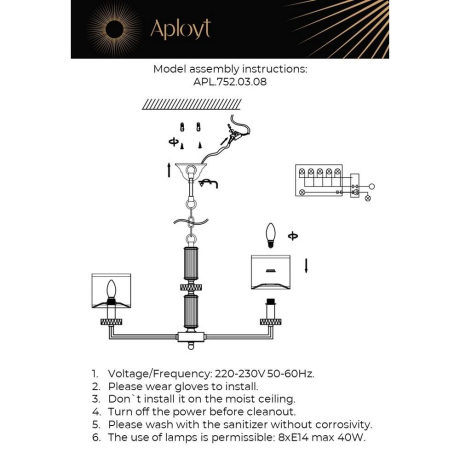 Aployt

Model assembly instructions:
APL.752.03.08

1. Voltage/Frequency: 220-230V 50-60Hz.
2. Please wear gloves to install.
3. Don`t install it on the moist ceiling.
4. Turn off the power before cleanout.
5. Please wash with the sanitizer without corrosivity.
6. The use of lamps is permissible: 8xE14 max 40W.