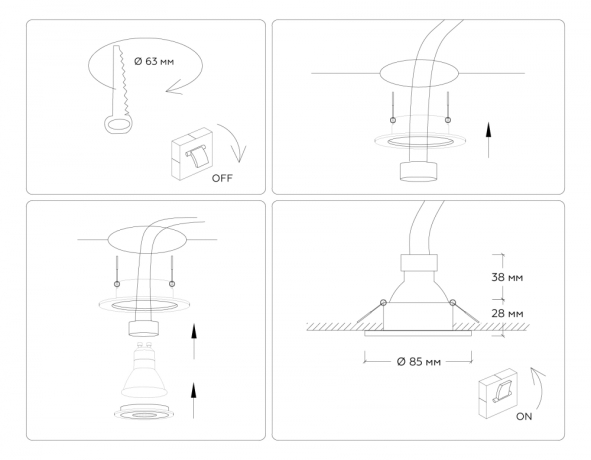 Ø 63 мм

OFF

38 мм

28 мм

Ø 85 мм

ON