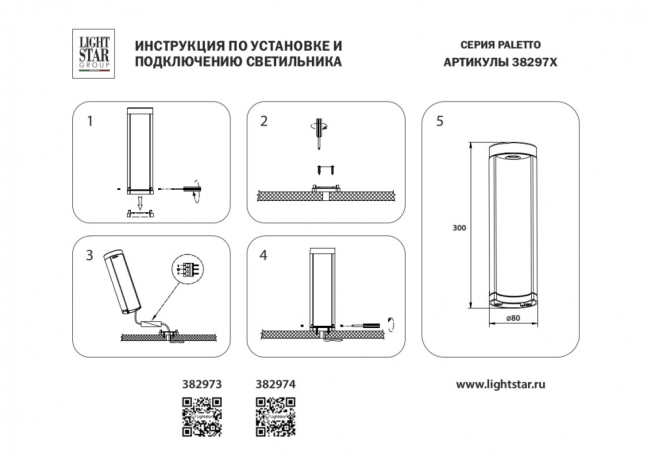 LIGHT STAR GROUP

ИНСТРУКЦИЯ ПО УСТАНОВКЕ И ПОДКЛЮЧЕНИЮ СВЕТИЛЬНИКА

СЕРИЯ PALETTO
АРТИКУЛЫ 38297X

1

2

3

4

5

300

ø80

382973

382974

www.lightstar.ru